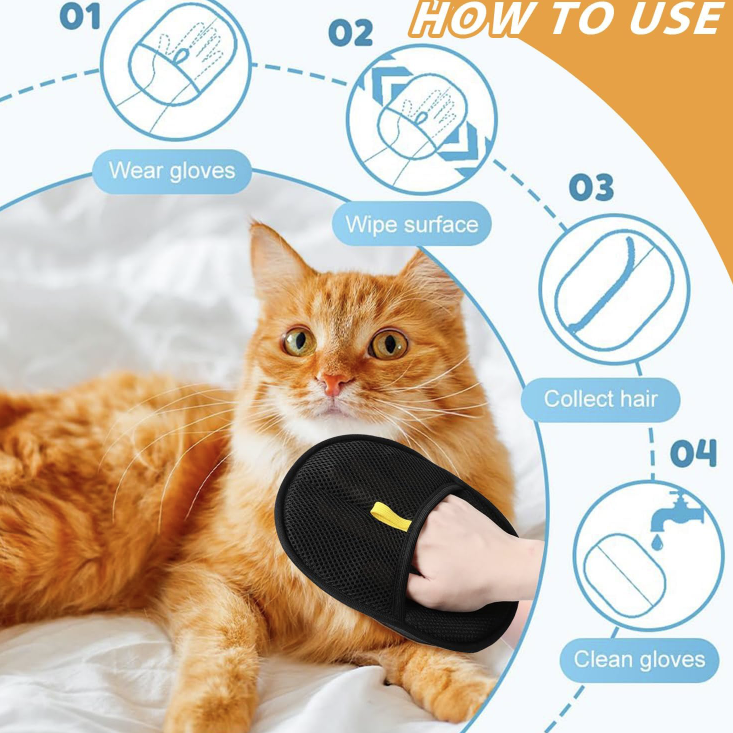 HOW TO USE

01

Wear gloves

02

Wipe surface

03

Collect hair

04

Clean gloves